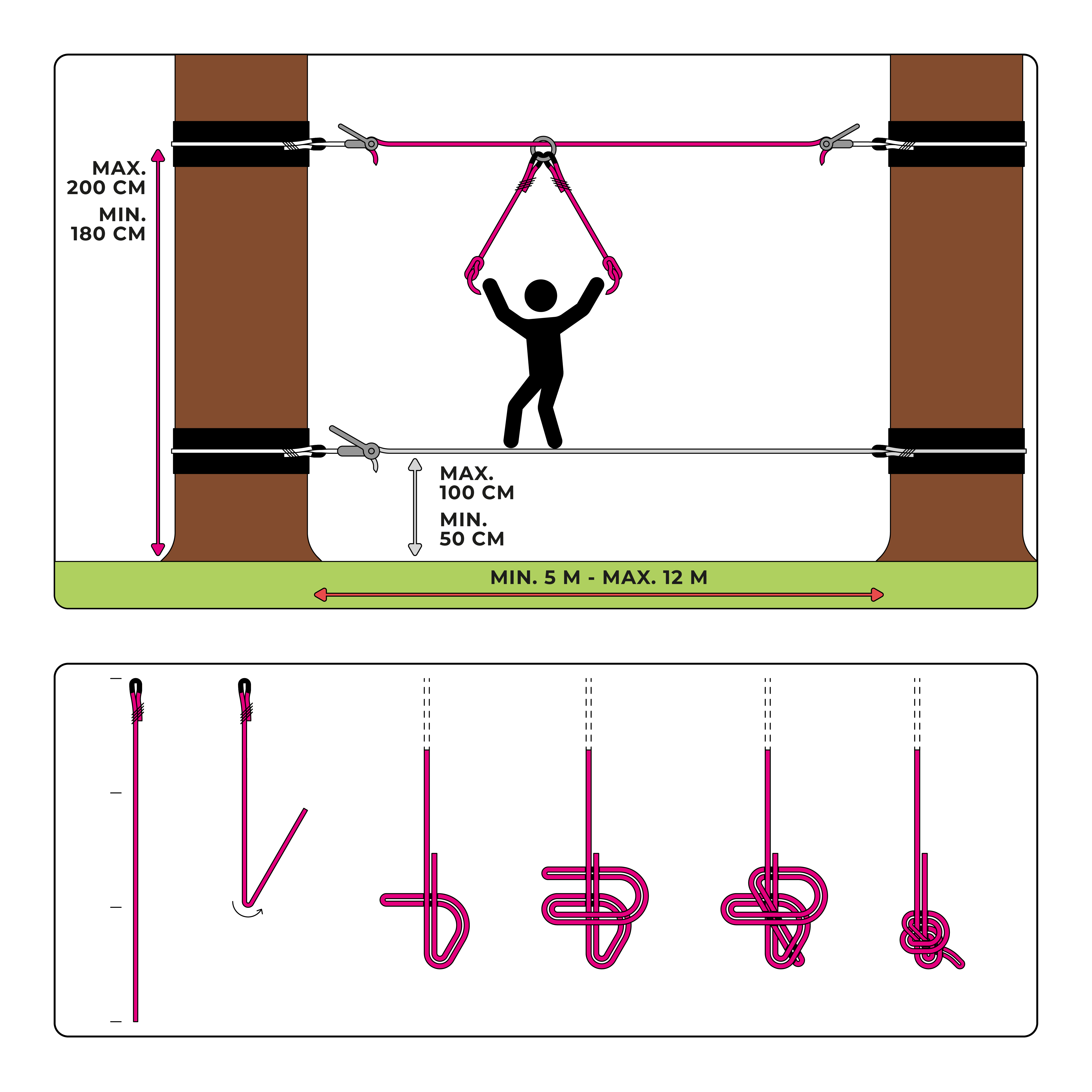 MAX.
200 CM
MIN.
180 CM

MAX.
100 CM
MIN.
50 CM

MIN. 5 M - MAX. 12 M