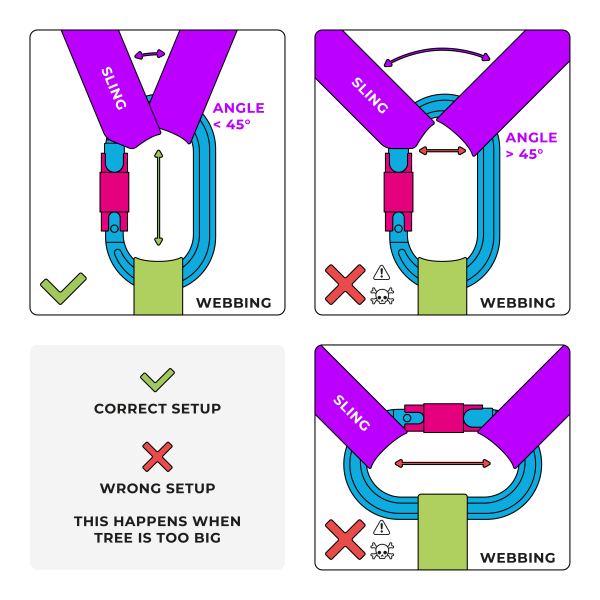 SLING

ANGLE
< 45°

WEBBING

SLING

ANGLE
> 45°

WEBBING

CORRECT SETUP

WRONG SETUP

THIS HAPPENS WHEN
TREE IS TOO BIG

SLING

WEBBING