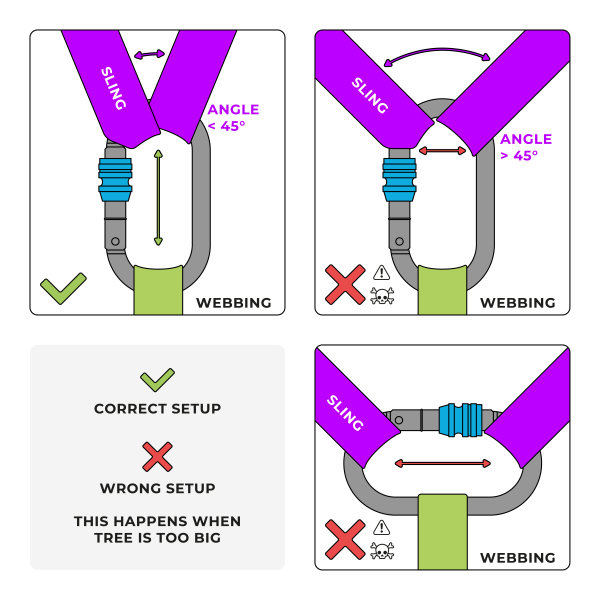 SLING

ANGLE
< 45°

WEBBING

SLING

ANGLE
> 45°

WEBBING

CORRECT SETUP

WRONG SETUP

THIS HAPPENS WHEN TREE IS TOO BIG

SLING

WEBBING